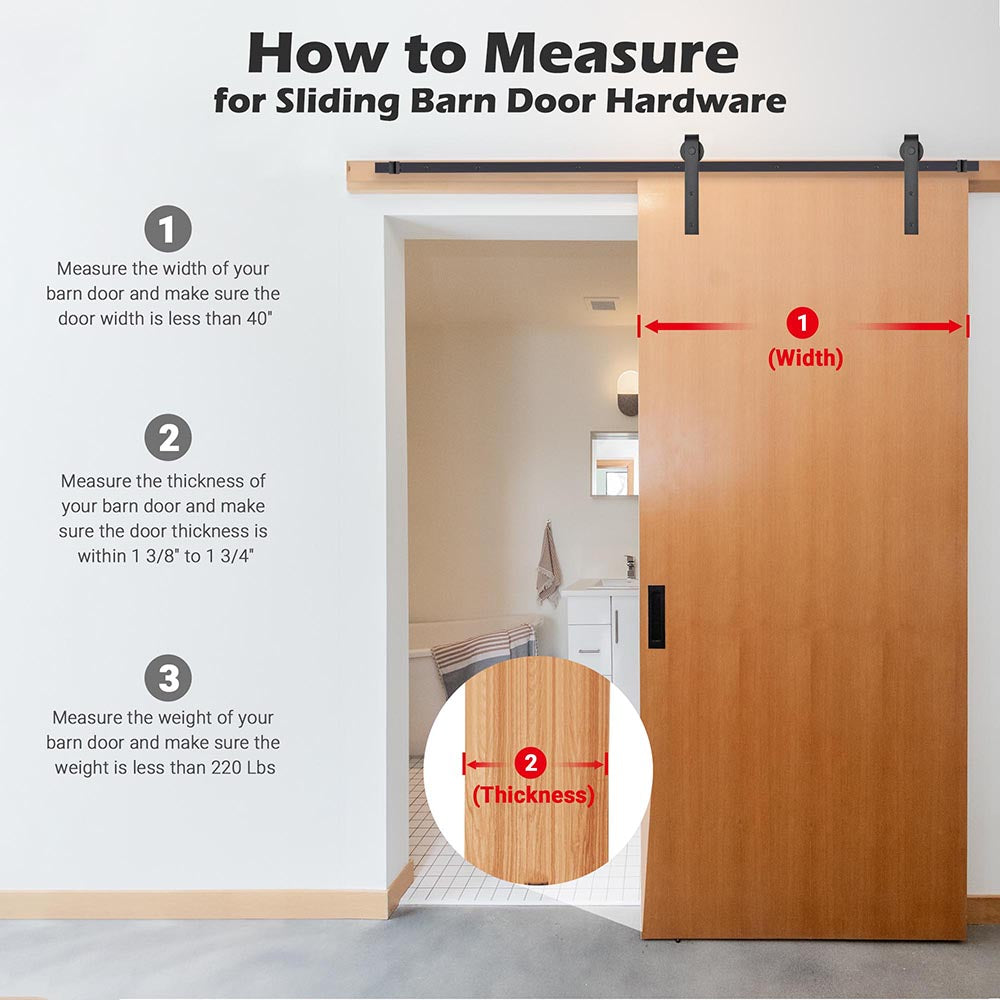 How to Measure
for Sliding Barn Door Hardware

1
Measure the width of your barn door and make sure the door width is less than 40"

2
Measure the thickness of your barn door and make sure the door thickness is within 1 3/8" to 1 3/4"

3
Measure the weight of your barn door and make sure the weight is less than 220 Lbs

1
(Width)

2
(Thickness)