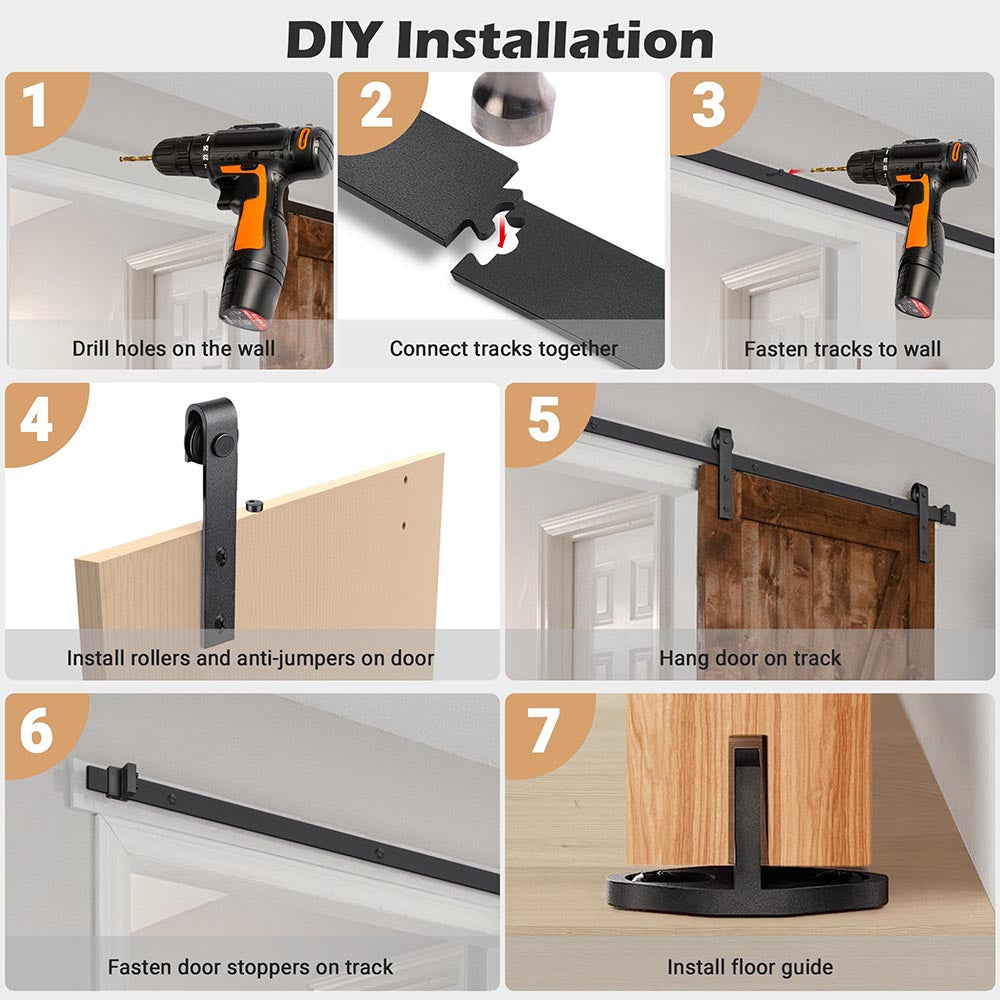 DIY Installation

1
Drill holes on the wall

2
Connect tracks together

3
Fasten tracks to wall

4
Install rollers and anti-jumpers on door

5
Hang door on track

6
Fasten door stoppers on track

7
Install floor guide