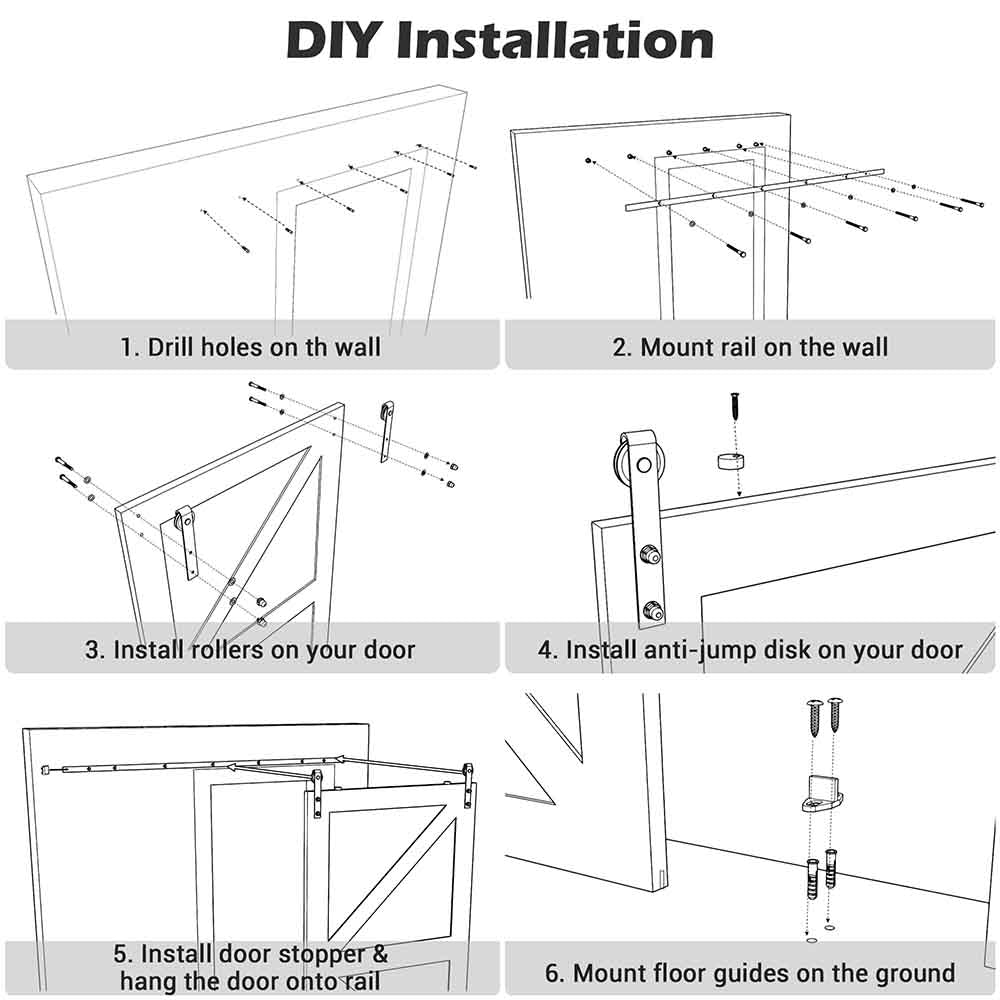 DIY Installation

1. Drill holes on th wall

2. Mount rail on the wall

3. Install rollers on your door

4. Install anti-jump disk on your door

5. Install door stopper & hang the door onto rail

6. Mount floor guides on the ground