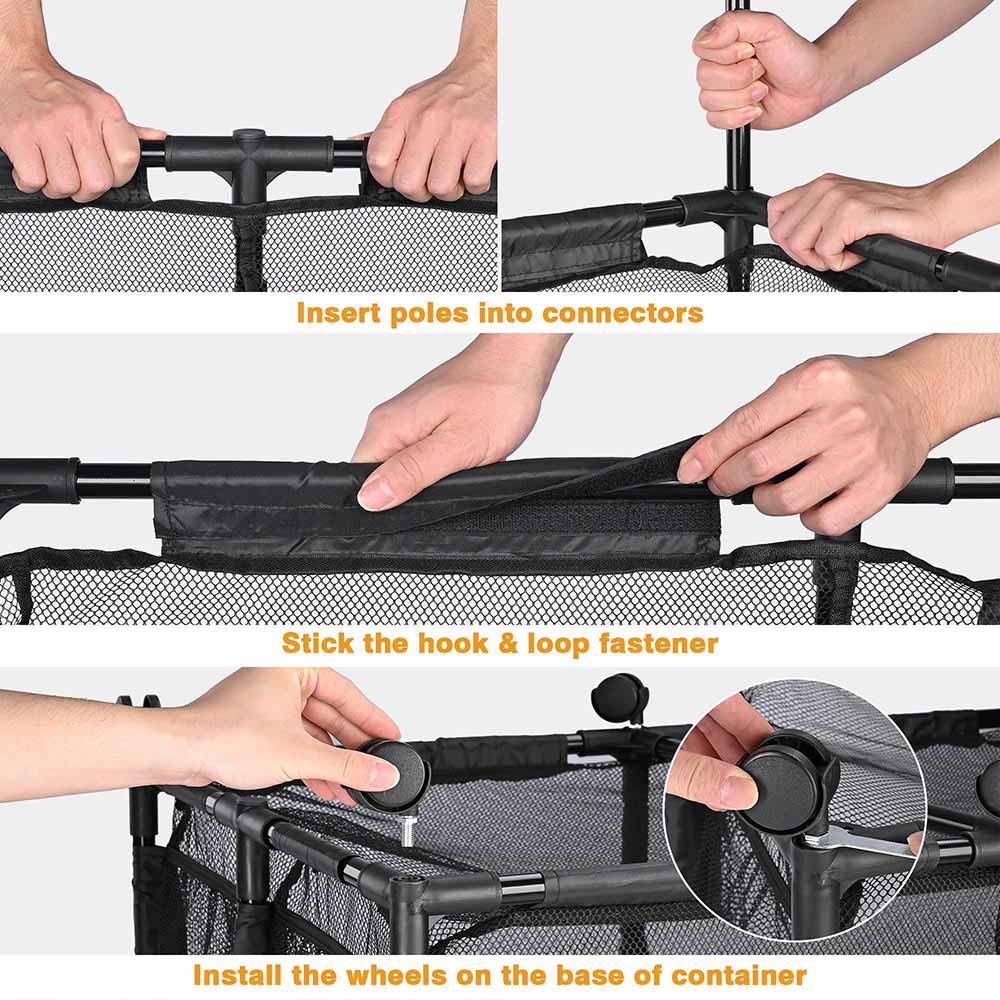 Insert poles into connectors

Stick the hook & loop fastener

Install the wheels on the base of container