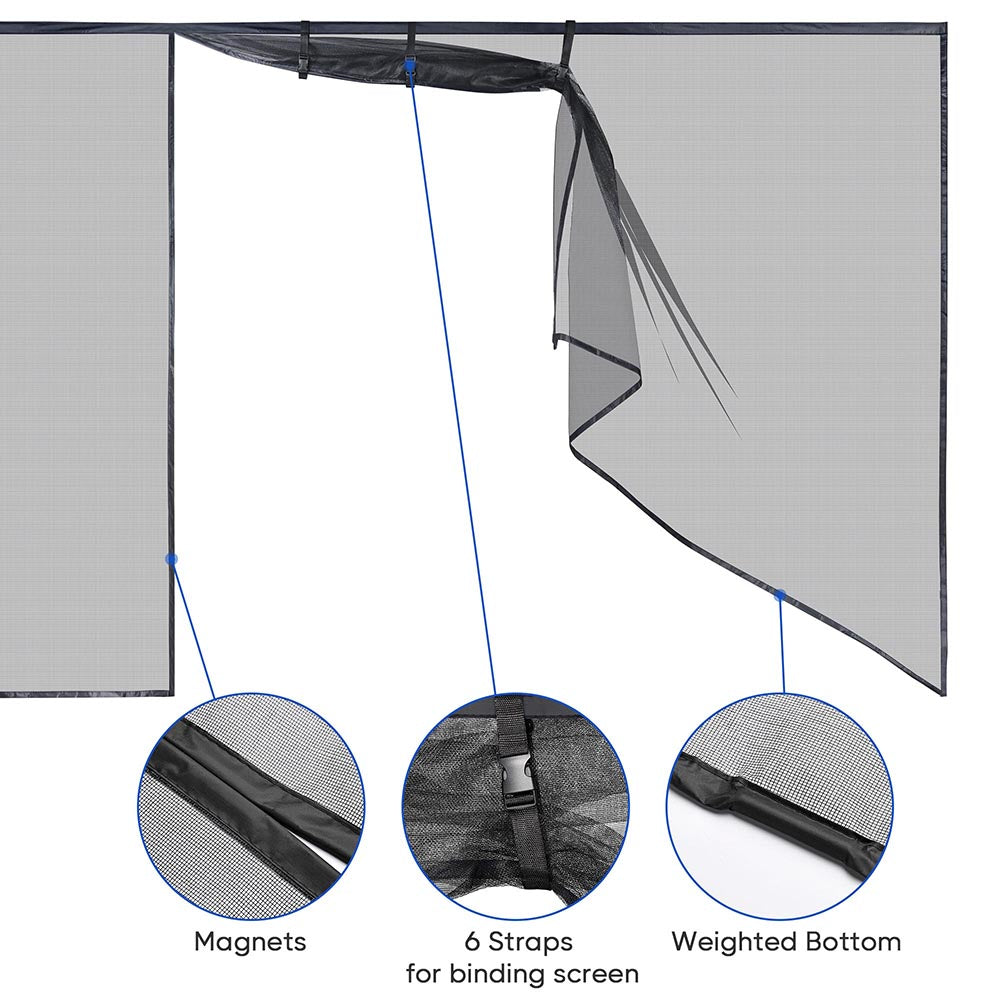 Magnets

6 Straps
for binding screen

Weighted Bottom