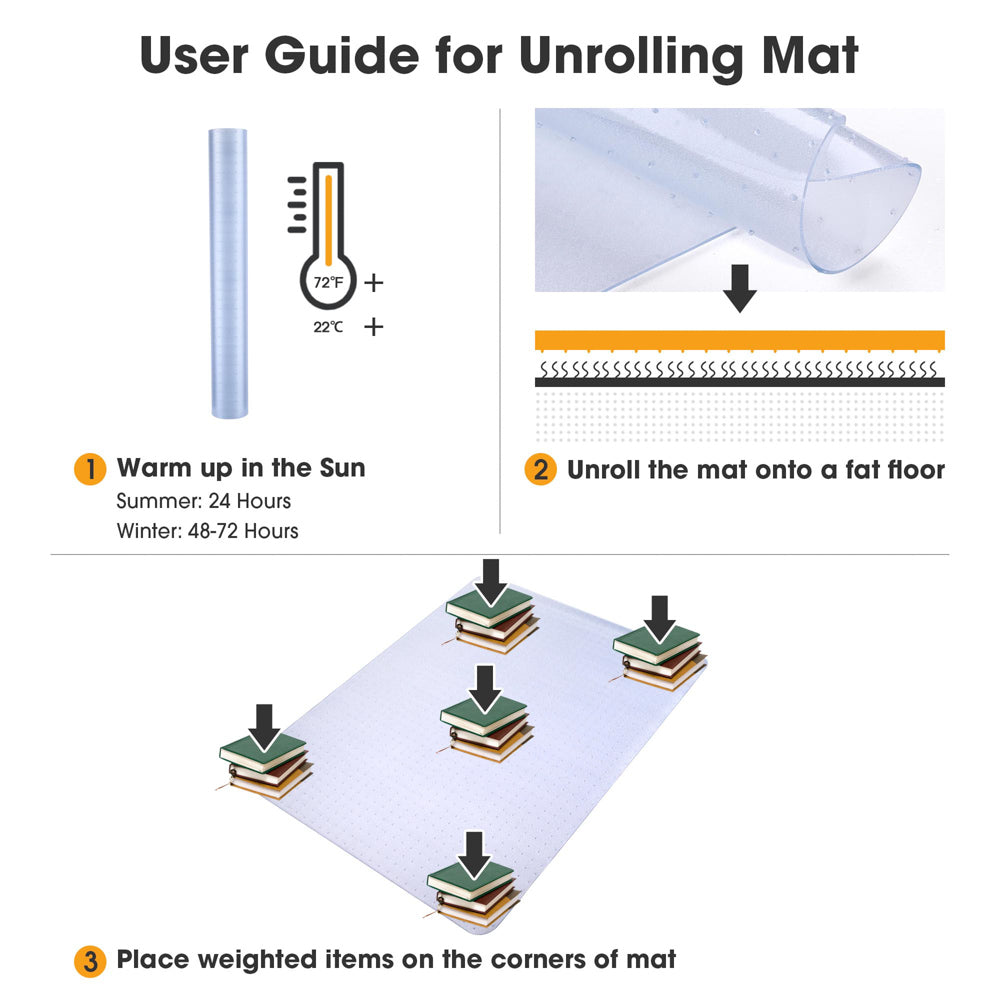 User Guide for Unrolling Mat

72℉ +

22℃ +

1 Warm up in the Sun

Summer: 24 Hours

Winter: 48-72 Hours

2 Unroll the mat onto a fat floor

3 Place weighted items on the corners of mat