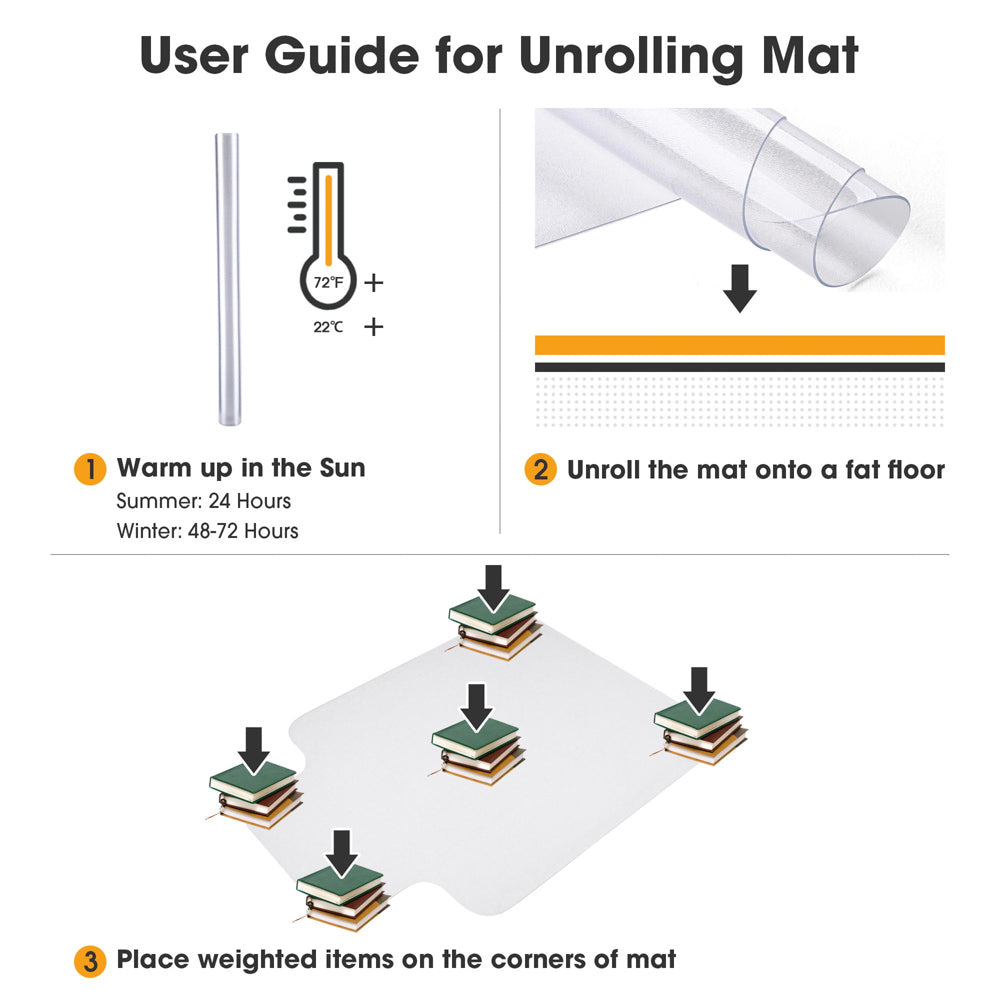 User Guide for Unrolling Mat

72℉ +
22℃ +

1 Warm up in the Sun
Summer: 24 Hours
Winter: 48-72 Hours

2 Unroll the mat onto a fat floor

3 Place weighted items on the corners of mat