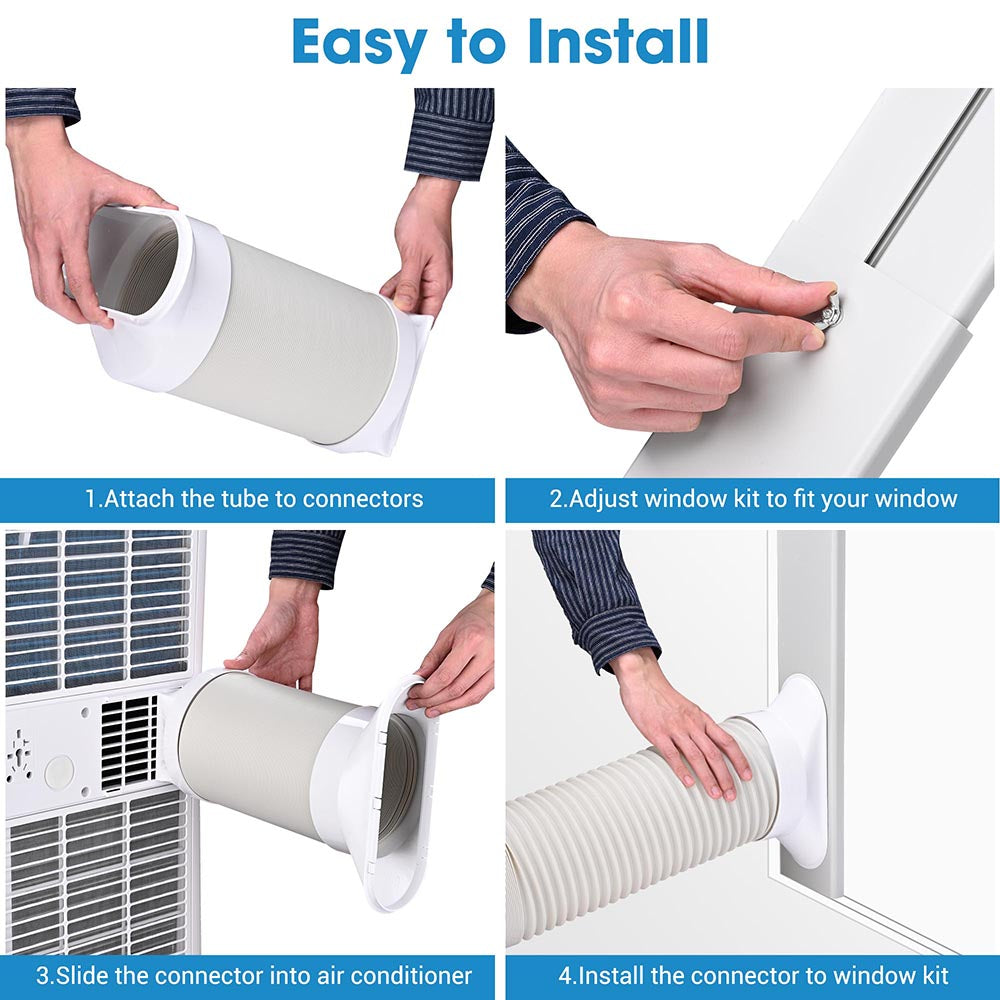 Easy to Install

1.Attach the tube to connectors

2.Adjust window kit to fit your window

3.Slide the connector into air conditioner

4.Install the connector to window kit