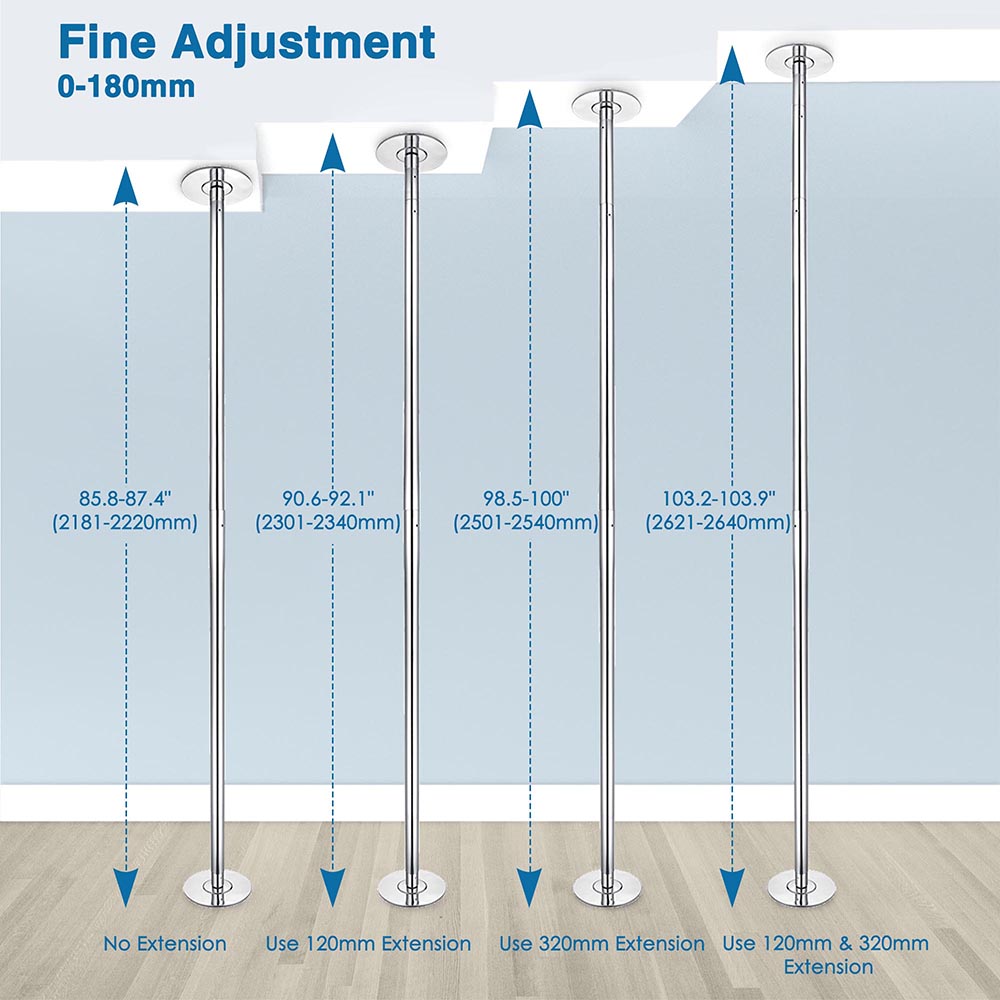 Fine Adjustment
0-180mm

85.8-87.4"
(2181-2220mm)

90.6-92.1"
(2301-2340mm)

98.5-100"
(2501-2540mm)

103.2-103.9"
(2621-2640mm)

No Extension

Use 120mm Extension

Use 320mm Extension

Use 120mm & 320mm Extension