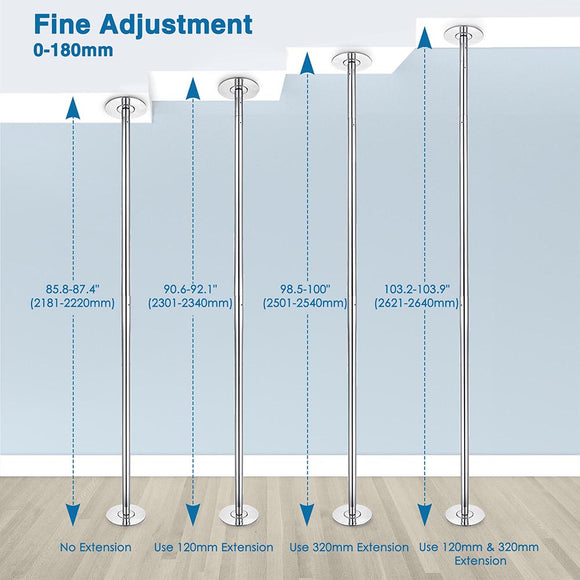 Fine Adjustment
0-180mm

85.8-87.4"
(2181-2220mm)

90.6-92.1"
(2301-2340mm)

98.5-100"
(2501-2540mm)

103.2-103.9"
(2621-2640mm)

No Extension

Use 120mm Extension

Use 320mm Extension

Use 120mm & 320mm Extension