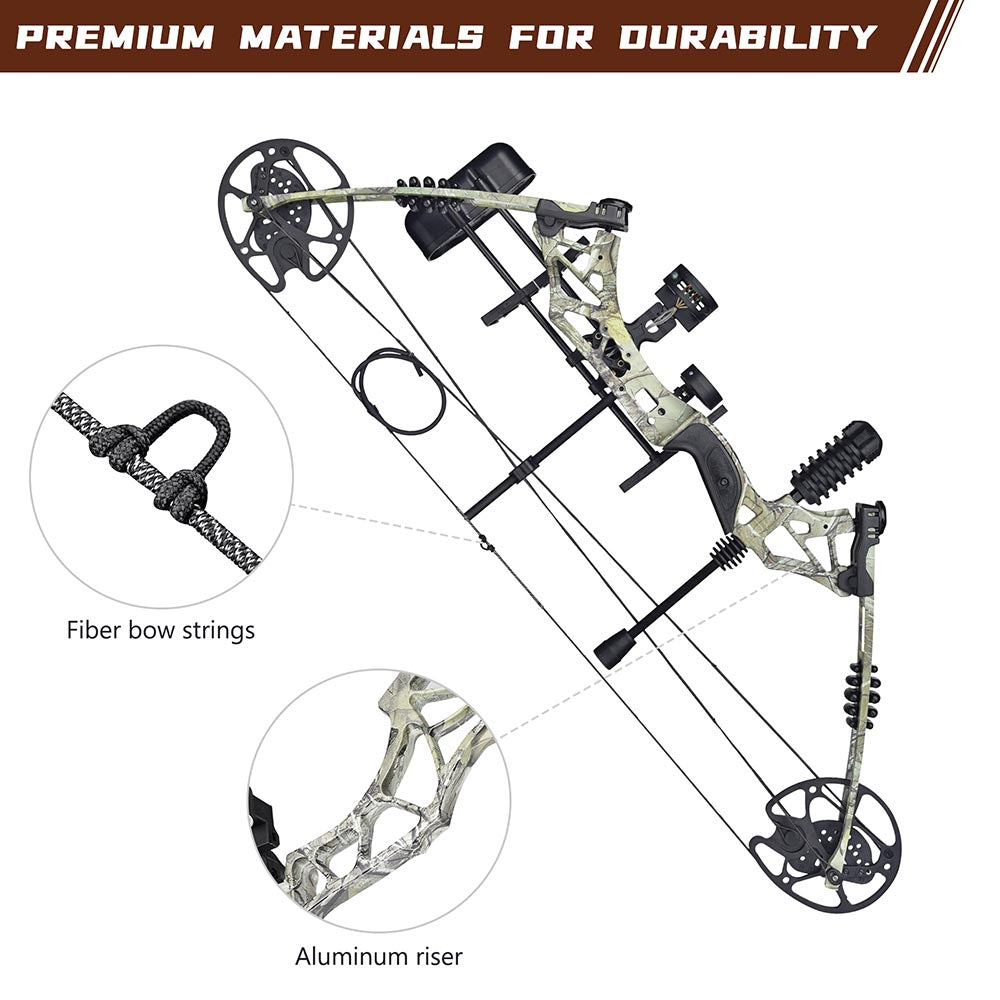 PREMIUM MATERIALS FOR DURABILITY

Fiber bow strings

Aluminum riser